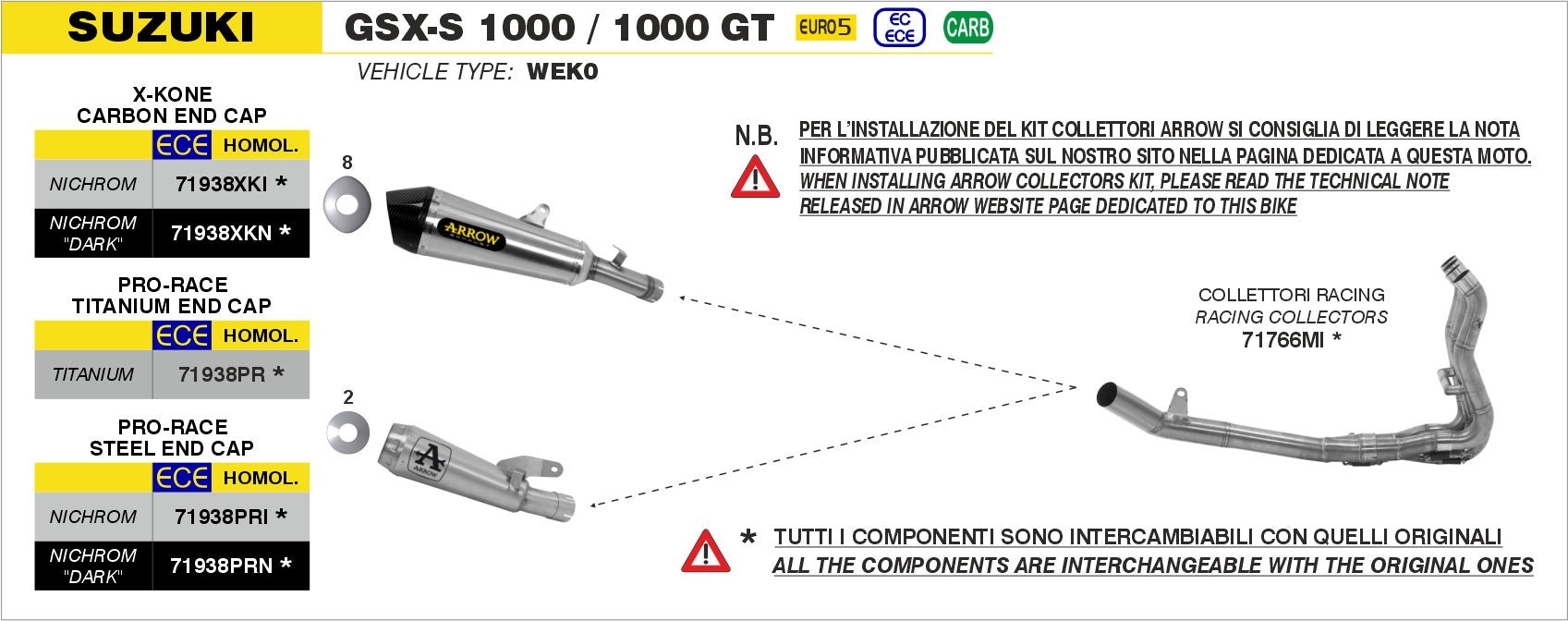 SUZUKI GSX-S 1000 / 1000 GT EURO5 EC ECE CARB

VEHICLE TYPE: WEK0

X-KONE
CARBON END CAP

| | ECE HOMOL. |
|---|---|
| NICHROM | 71938XKI * |
| NICHROM "DARK" | 71938XKN * |

PRO-RACE
TITANIUM END CAP

| | ECE HOMOL. |
|---|---|
| TITANIUM | 71938PR * |

PRO-RACE
STEEL END CAP

| | ECE HOMOL. |
|---|---|
| NICHROM | 71938PRI * |
| NICHROM "DARK" | 71938PRN * |

8

ARROW

2

ARROW

N.B. PER L'INSTALLAZIONE DEL KIT COLLETTORI ARROW SI CONSIGLIA DI LEGGERE LA NOTA INFORMATIVA PUBBLICATA SUL NOSTRO SITO NELLA PAGINA DEDICATA A QUESTA MOTO.
WHEN INSTALLING ARROW COLLECTORS KIT, PLEASE READ THE TECHNICAL NOTE RELEASED IN ARROW WEBSITE PAGE DEDICATED TO THIS BIKE

COLLETTORI RACING
RACING COLLECTORS
71766MI *

* TUTTI I COMPONENTI SONO INTERCAMBIABILI CON QUELLI ORIGINALI
ALL THE COMPONENTS ARE INTERCHANGEABLE WITH THE ORIGINAL ONES