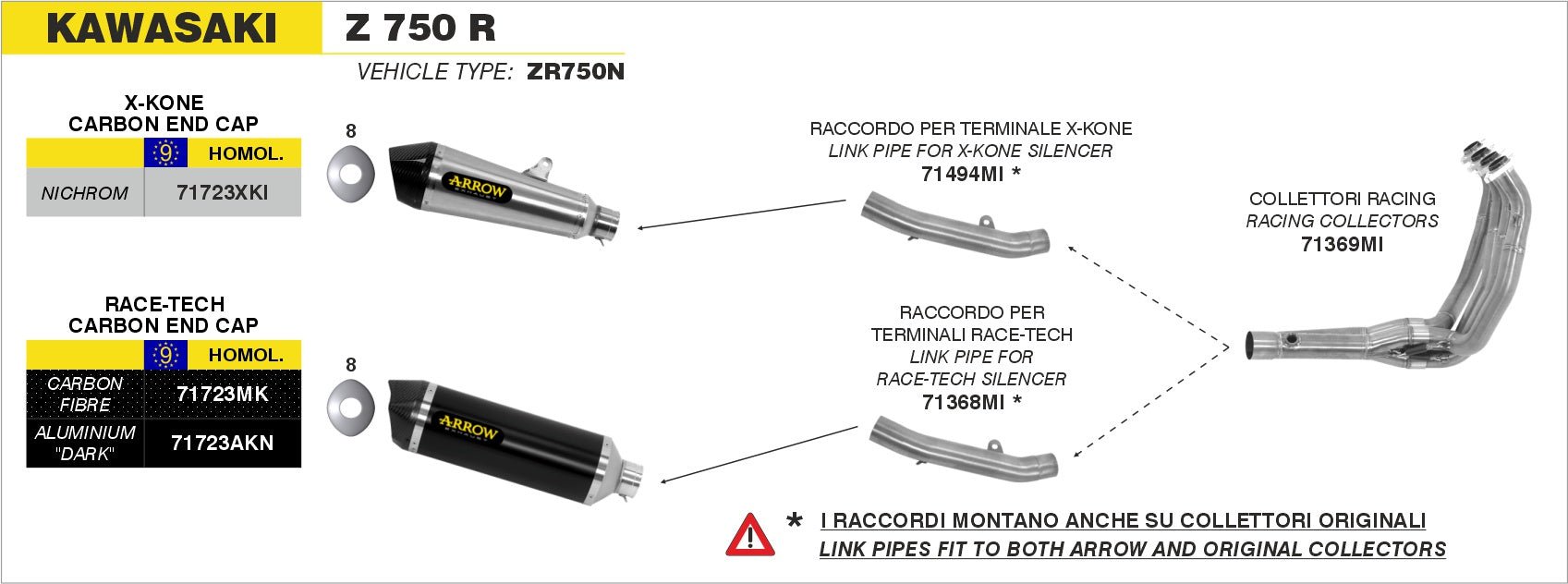 KAWASAKI Z 750 R

VEHICLE TYPE: ZR750N

X-KONE
CARBON END CAP

| | 9 HOMOL. |
|---|---|
| NICHROM | 71723XKI |

8

ARROW

RACCORDO PER TERMINALE X-KONE
LINK PIPE FOR X-KONE SILENCER
71494MI *

COLLETTORI RACING
RACING COLLECTORS
71369MI

RACE-TECH
CARBON END CAP

| | 9 HOMOL. |
|---|---|
| CARBON FIBRE | 71723MK |
| ALUMINIUM "DARK" | 71723AKN |

8

ARROW

RACCORDO PER
TERMINALI RACE-TECH
LINK PIPE FOR
RACE-TECH SILENCER
71368MI *

* I RACCORDI MONTANO ANCHE SU COLLETTORI ORIGINALI
LINK PIPES FIT TO BOTH ARROW AND ORIGINAL COLLECTORS