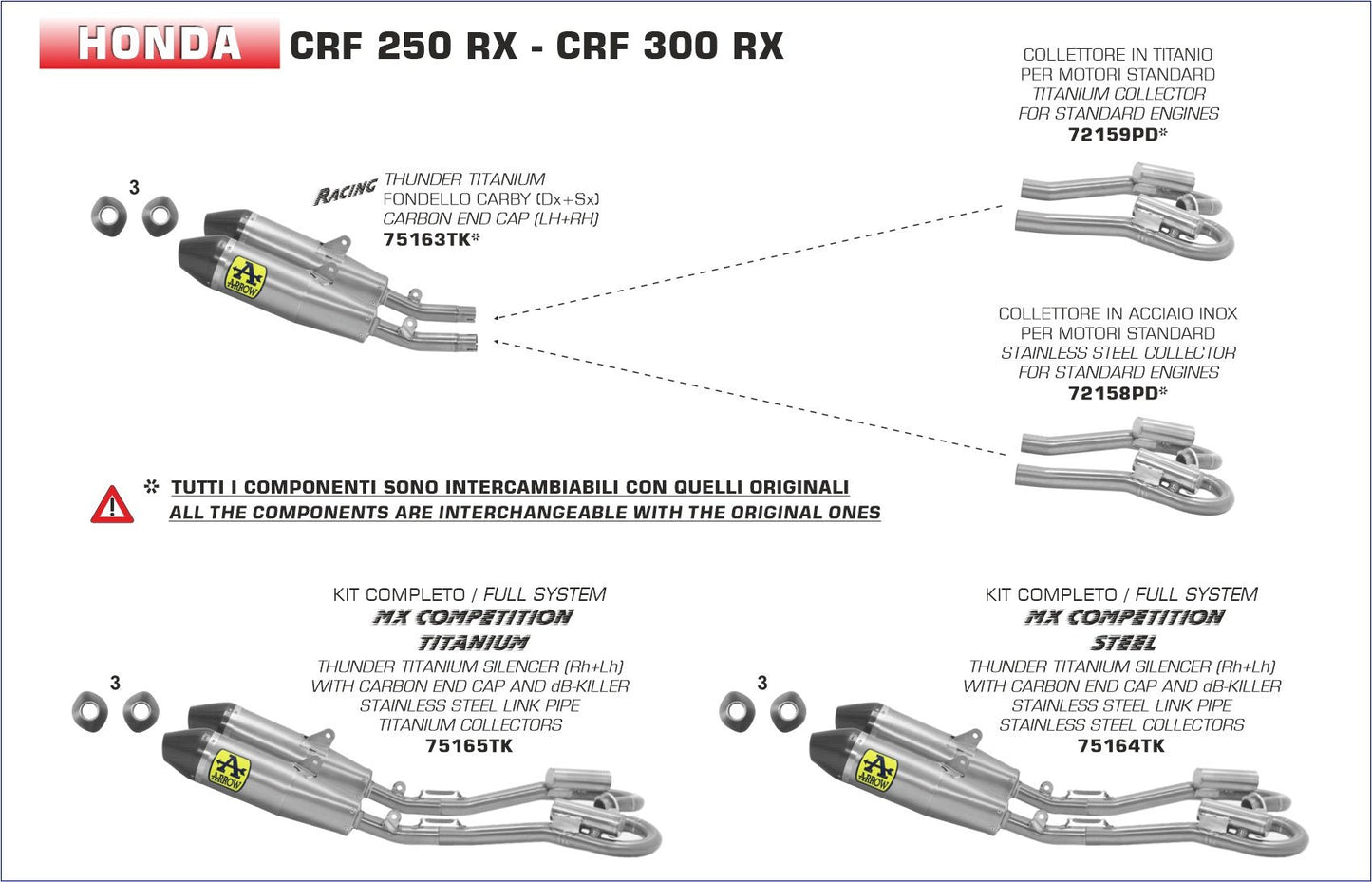 HONDA CRF 250 RX - CRF 300 RX

COLLETTORE IN TITANIO
PER MOTORI STANDARD
TITANIUM COLLECTOR
FOR STANDARD ENGINES
72159PD*

3

RACING THUNDER TITANIUM
FONDELLO CARBY (Dx+Sx)
CARBON END CAP (LH+RH)
75163TK*

ARROW

COLLETTORE IN ACCIAIO INOX
PER MOTORI STANDARD
STAINLESS STEEL COLLECTOR
FOR STANDARD ENGINES
72158PD*

* TUTTI I COMPONENTI SONO INTERCAMBIABILI CON QUELLI ORIGINALI
ALL THE COMPONENTS ARE INTERCHANGEABLE WITH THE ORIGINAL ONES

KIT COMPLETO / FULL SYSTEM
MX COMPETITION
TITANIUM
THUNDER TITANIUM SILENCER (Rh+Lh)
WITH CARBON END CAP AND dB-KILLER
STAINLESS STEEL LINK PIPE
TITANIUM COLLECTORS
75165TK

3

ARROW

KIT COMPLETO / FULL SYSTEM
MX COMPETITION
STEEL
THUNDER TITANIUM SILENCER (Rh+Lh)
WITH CARBON END CAP AND dB-KILLER
STAINLESS STEEL LINK PIPE
STAINLESS STEEL COLLECTORS
75164TK

3

ARROW