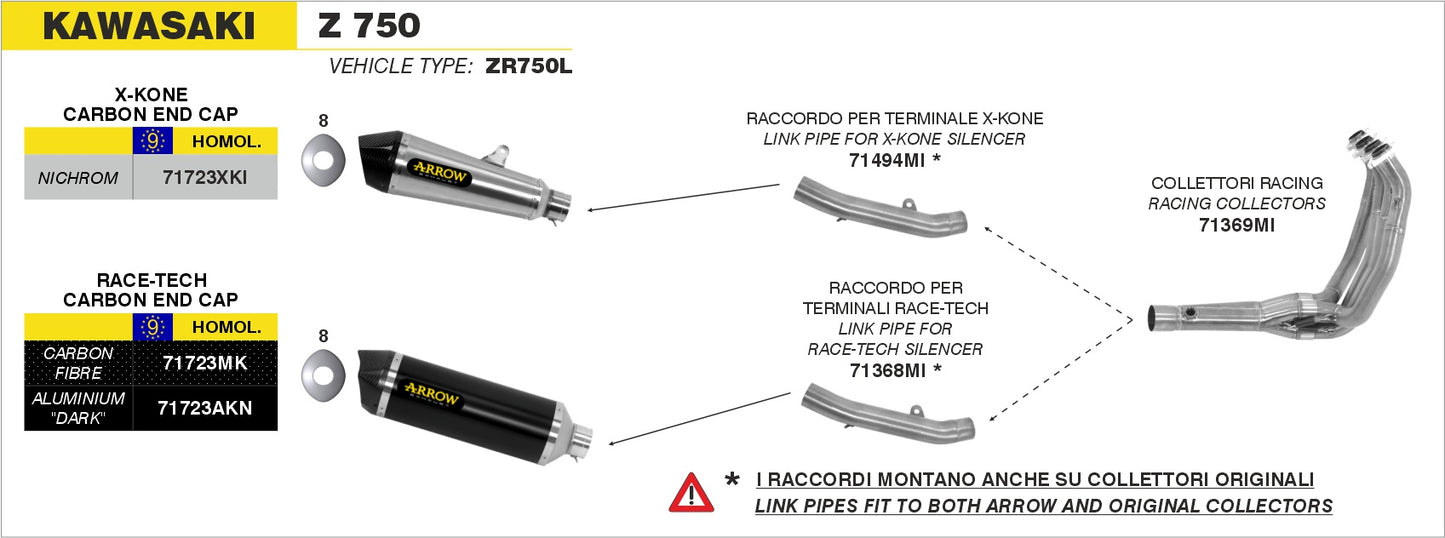 KAWASAKI Z 750

VEHICLE TYPE: ZR750L

X-KONE
CARBON END CAP

| | 9 HOMOL. |
|---|---|
| NICHROM | 71723XKI |

8

ARROW

RACCORDO PER TERMINALE X-KONE
LINK PIPE FOR X-KONE SILENCER
71494MI *

COLLETTORI RACING
RACING COLLECTORS
71369MI

RACE-TECH
CARBON END CAP

| | 9 HOMOL. |
|---|---|
| CARBON FIBRE | 71723MK |
| ALUMINIUM "DARK" | 71723AKN |

8

ARROW

RACCORDO PER
TERMINALI RACE-TECH
LINK PIPE FOR
RACE-TECH SILENCER
71368MI *

* I RACCORDI MONTANO ANCHE SU COLLETTORI ORIGINALI
LINK PIPES FIT TO BOTH ARROW AND ORIGINAL COLLECTORS