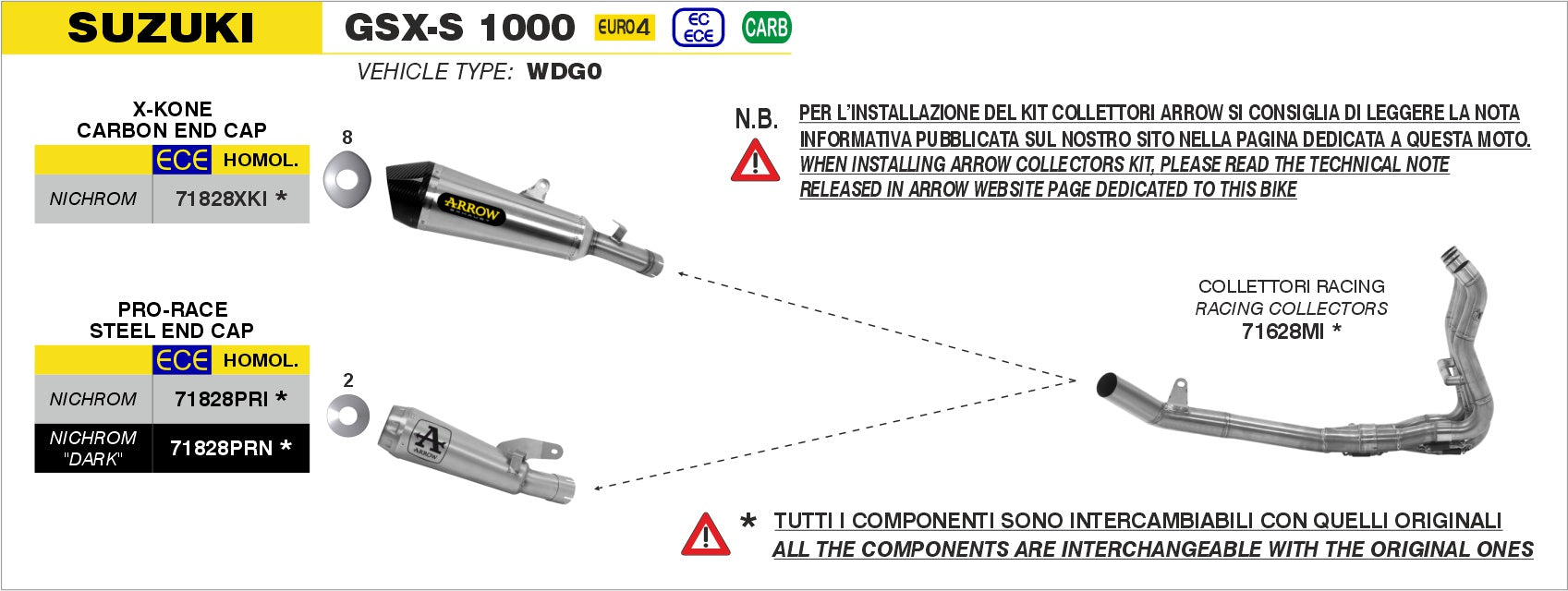 SUZUKI GSX-S 1000 EURO4 EC ECE CARB

VEHICLE TYPE: WDG0

X-KONE
CARBON END CAP

| | ECE HOMOL. |
|---|---|
| NICHROM | 71828XKI * |

8

ARROW

PRO-RACE
STEEL END CAP

| | ECE HOMOL. |
|---|---|
| NICHROM | 71828PRI * |
| NICHROM "DARK" | 71828PRN * |

2

ARROW

N.B. PER L'INSTALLAZIONE DEL KIT COLLETTORI ARROW SI CONSIGLIA DI LEGGERE LA NOTA INFORMATIVA PUBBLICATA SUL NOSTRO SITO NELLA PAGINA DEDICATA A QUESTA MOTO.
WHEN INSTALLING ARROW COLLECTORS KIT, PLEASE READ THE TECHNICAL NOTE RELEASED IN ARROW WEBSITE PAGE DEDICATED TO THIS BIKE

COLLETTORI RACING
RACING COLLECTORS
71628MI *

* TUTTI I COMPONENTI SONO INTERCAMBIABILI CON QUELLI ORIGINALI
ALL THE COMPONENTS ARE INTERCHANGEABLE WITH THE ORIGINAL ONES