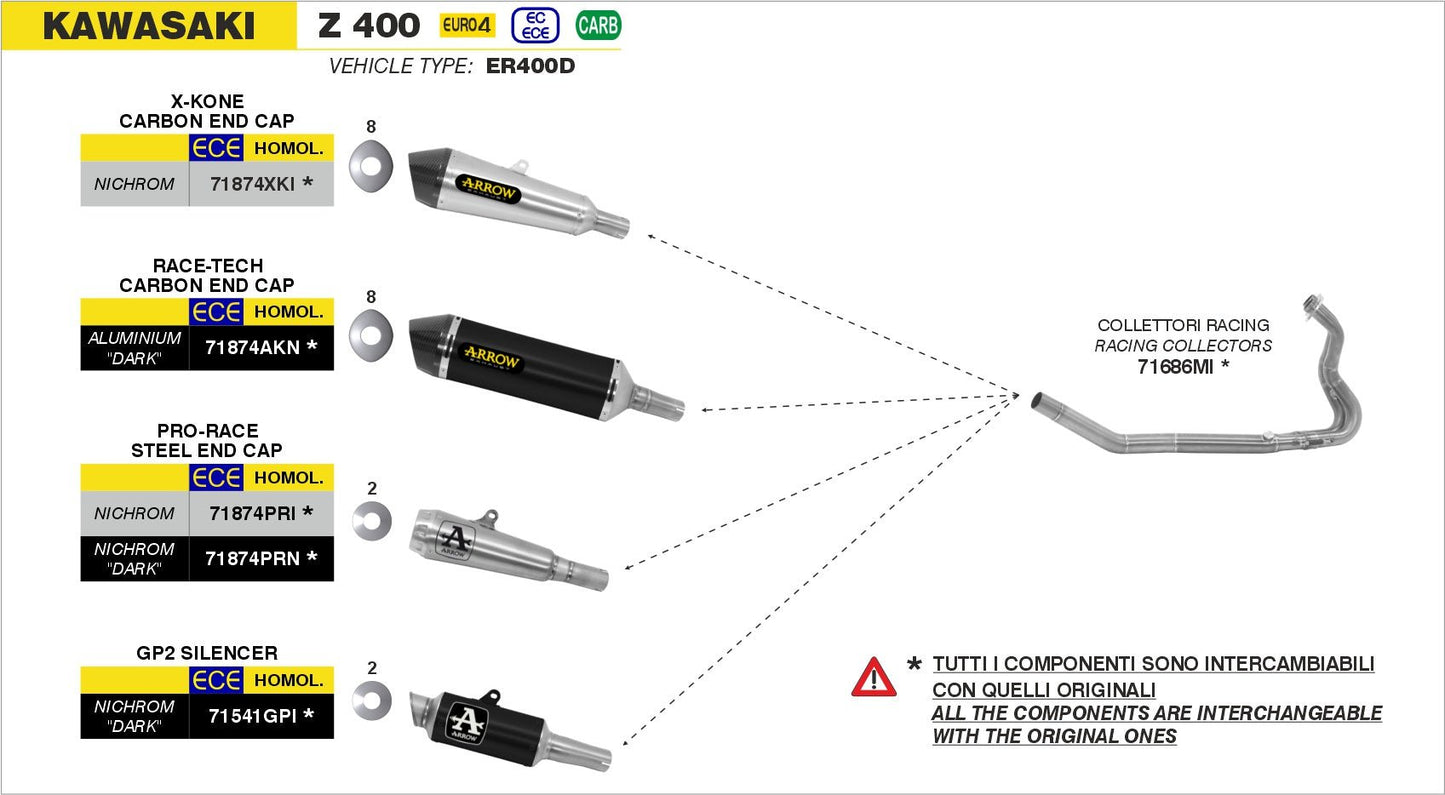 KAWASAKI Z 400 EURO4 EC ECE CARB

VEHICLE TYPE: ER400D

X-KONE
CARBON END CAP

| | ECE HOMOL. |
|---|---|
| NICHROM | 71874XKI * |

8

ARROW

RACE-TECH
CARBON END CAP

| | ECE HOMOL. |
|---|---|
| ALUMINIUM "DARK" | 71874AKN * |

8

ARROW

PRO-RACE
STEEL END CAP

| | ECE HOMOL. |
|---|---|
| NICHROM | 71874PRI * |
| NICHROM "DARK" | 71874PRN * |

2

GP2 SILENCER

| | ECE HOMOL. |
|---|---|
| NICHROM "DARK" | 71541GPI * |

2

ARROW

COLLETTORI RACING
RACING COLLECTORS
71686MI *

* TUTTI I COMPONENTI SONO INTERCAMBIABILI CON QUELLI ORIGINALI
ALL THE COMPONENTS ARE INTERCHANGEABLE WITH THE ORIGINAL ONES