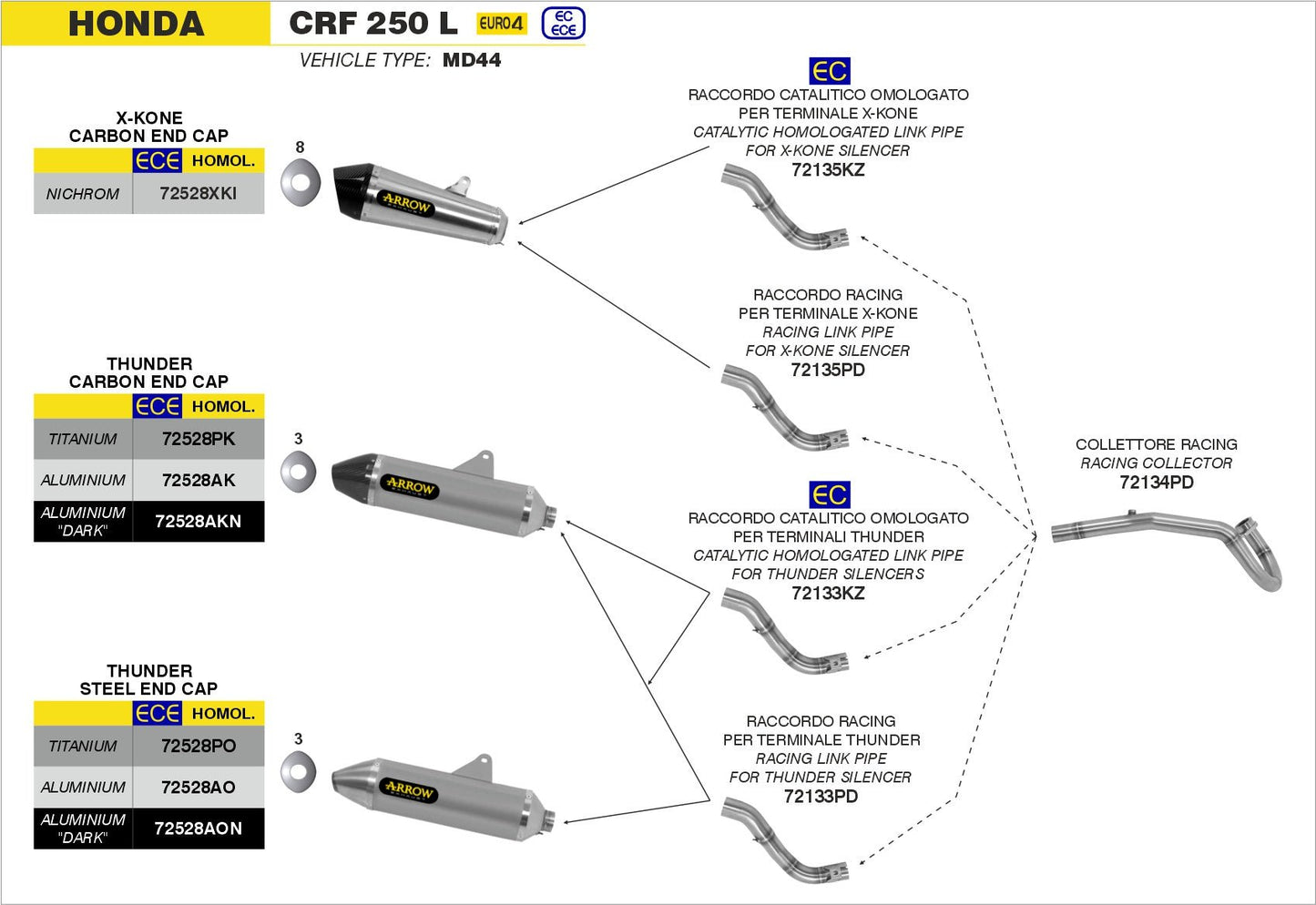 HONDA CRF 250 L EURO4 EC ECE

VEHICLE TYPE: MD44

X-KONE
CARBON END CAP

| | ECE HOMOL. |
|---|---|
| NICHROM | 72528XKI |

8

ARROW

THUNDER
CARBON END CAP

| | ECE HOMOL. |
|---|---|
| TITANIUM | 72528PK |
| ALUMINIUM | 72528AK |
| ALUMINIUM "DARK" | 72528AKN |

3

ARROW

THUNDER
STEEL END CAP

| | ECE HOMOL. |
|---|---|
| TITANIUM | 72528PO |
| ALUMINIUM | 72528AO |
| ALUMINIUM "DARK" | 72528AON |

3

ARROW

EC
RACCORDO CATALITICO OMOLOGATO
PER TERMINALE X-KONE
CATALYTIC HOMOLOGATED LINK PIPE
FOR X-KONE SILENCER
72135KZ

RACCORDO RACING
PER TERMINALE X-KONE
RACING LINK PIPE
FOR X-KONE SILENCER
72135PD

EC
RACCORDO CATALITICO OMOLOGATO
PER TERMINALI THUNDER
CATALYTIC HOMOLOGATED LINK PIPE
FOR THUNDER SILENCERS
72133KZ

RACCORDO RACING
PER TERMINALE THUNDER
RACING LINK PIPE
FOR THUNDER SILENCER
72133PD

COLLETTORE RACING
RACING COLLECTOR
72134PD